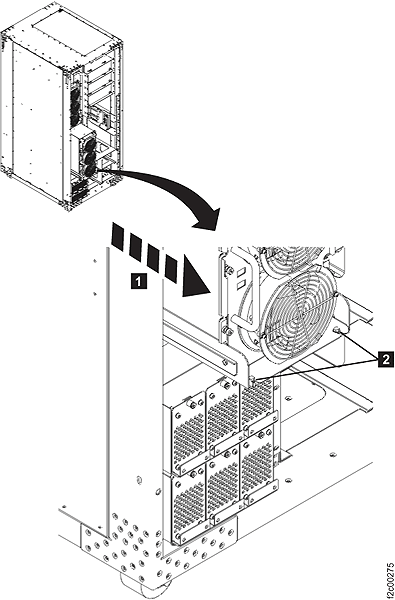 1
2
f2c00275