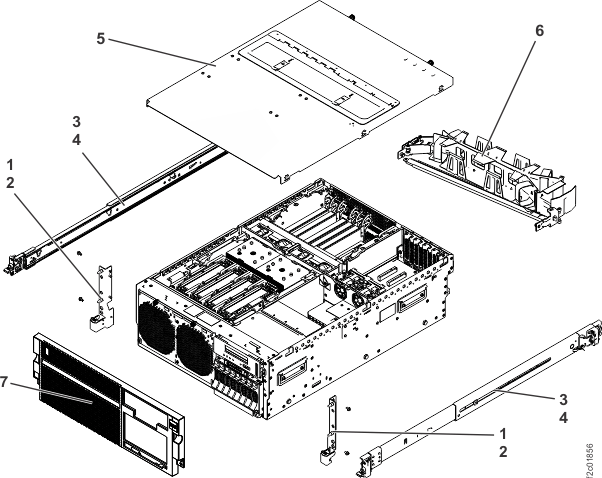 5
6
3
4
1
2
7
3
4
1
2
f2c01856