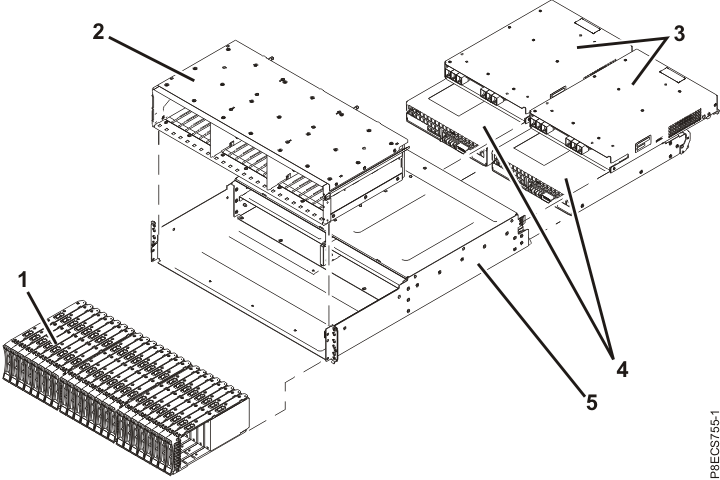 2

3

1

4

5

P8ECS755-1