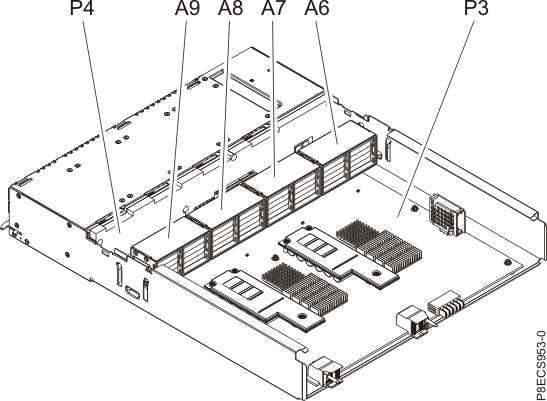 P4
A9
A8
A7
A6
P3
P8ECS953-0