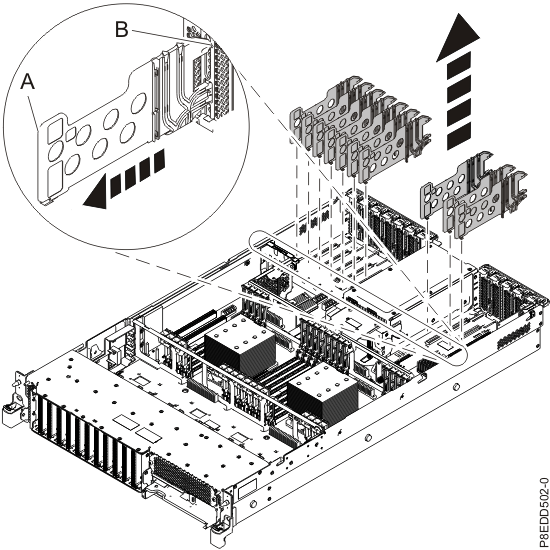 B

A

P8EDD502-0