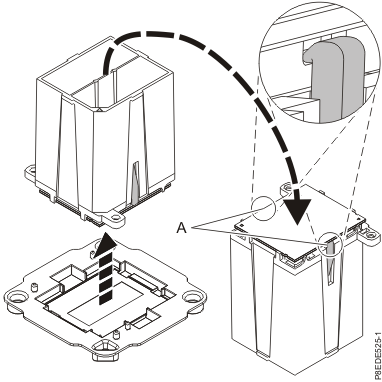 A

P8EDE525-1