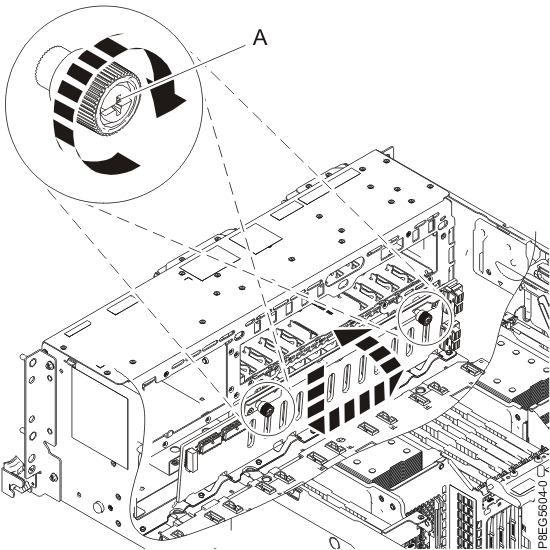 A

P8EG5604-0