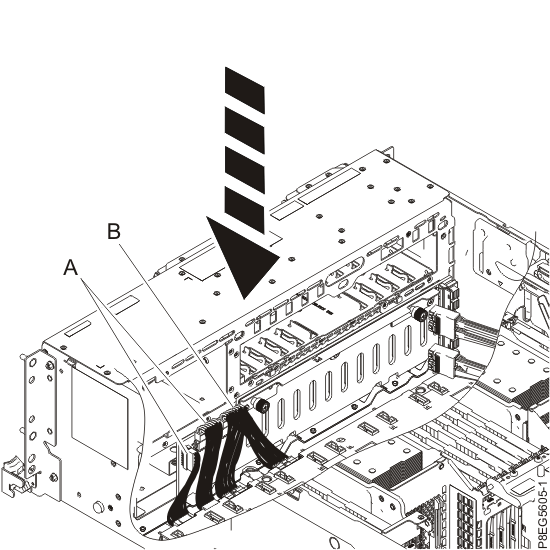 B
A
P8EG5605-1