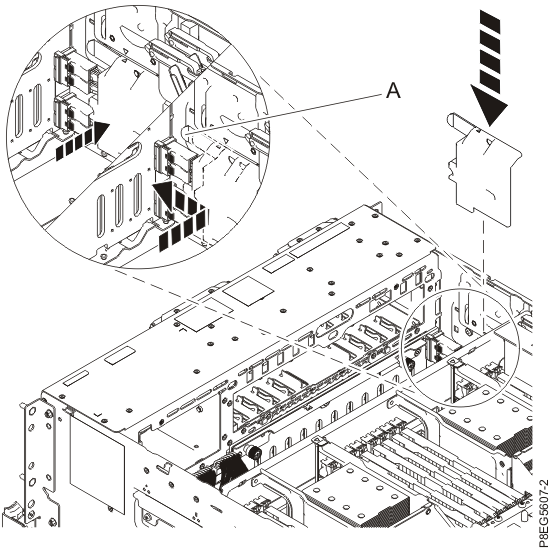 A

P8EG5607-2