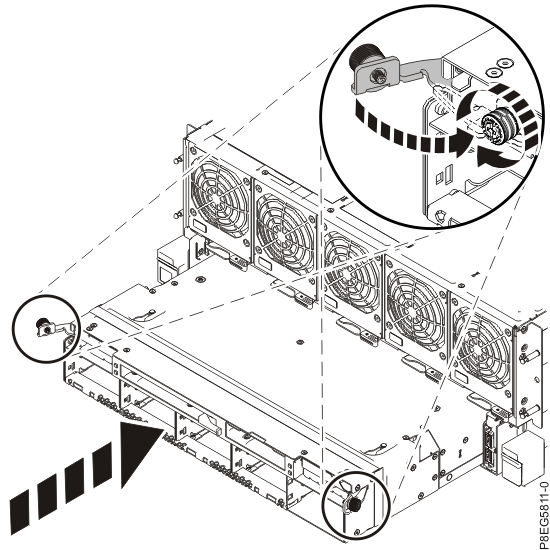 P8EG5811-0