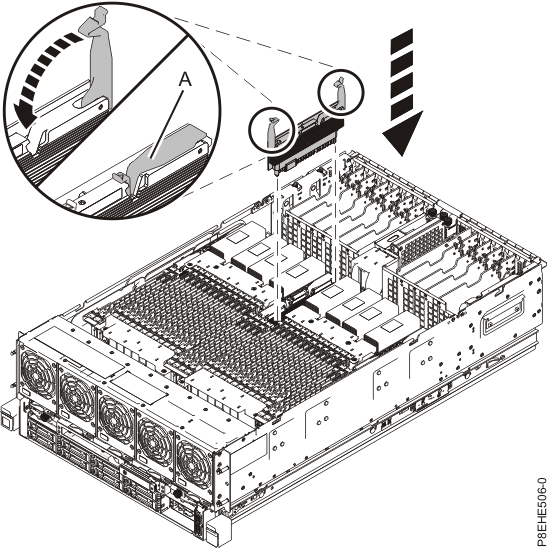 A

P8EHE506-0