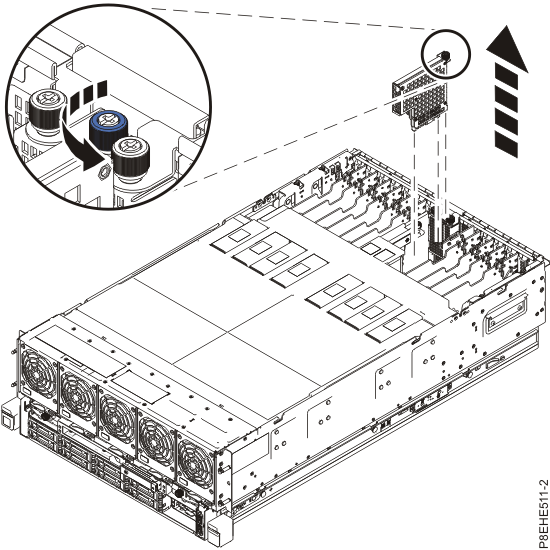 P8EHE511-2