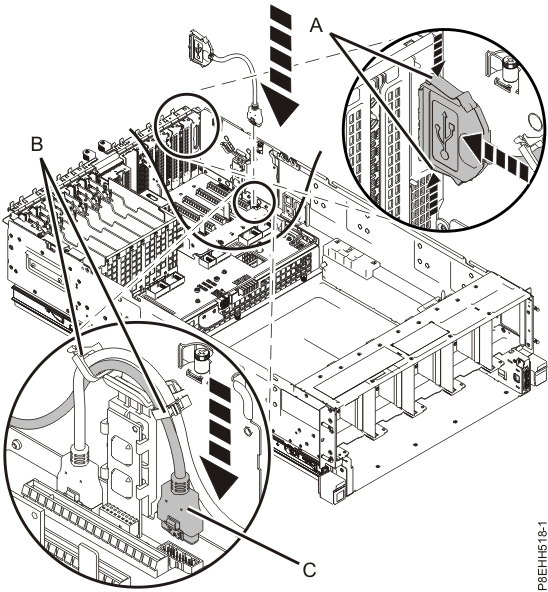 A
B
C
P8EHH518-1