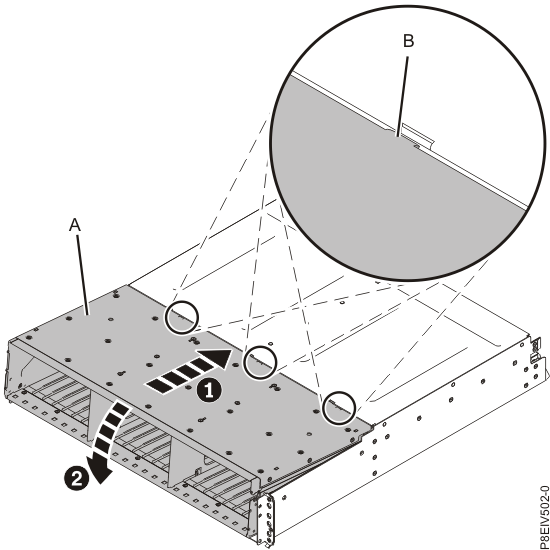 B

A

1

2

P8EIV502-0