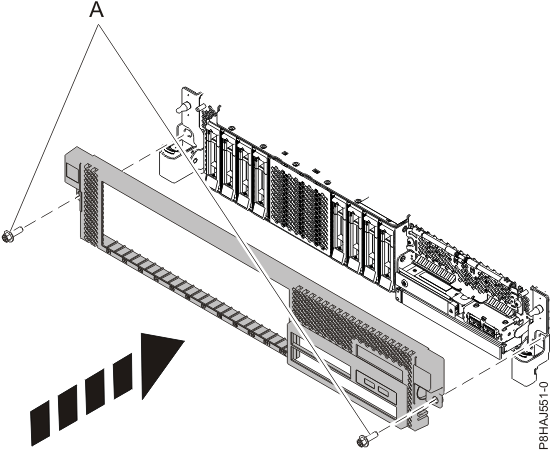 A

P8HAJ551-0