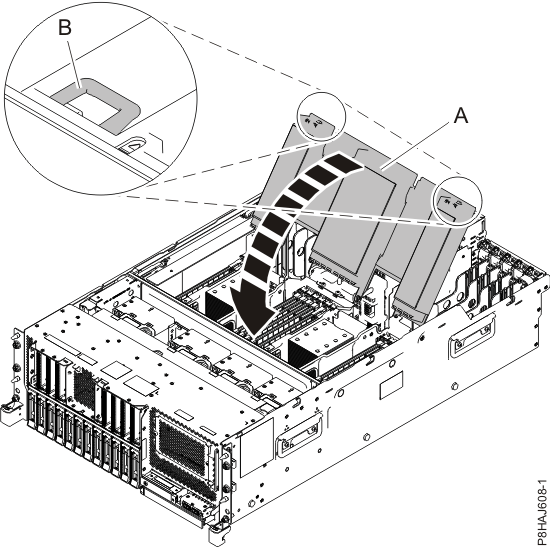 B

A

P8HAJ608-1