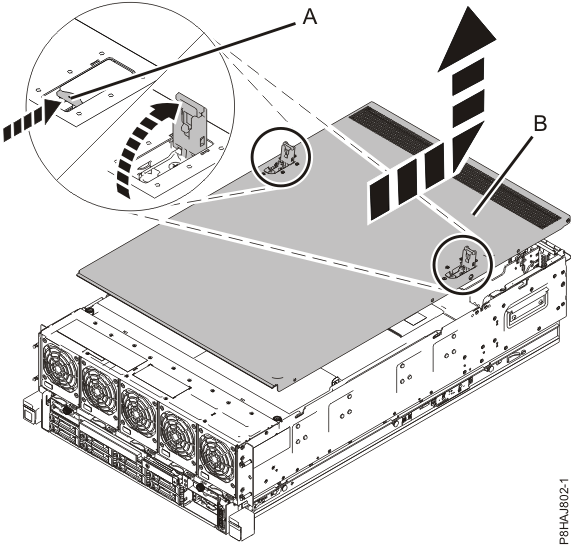 A
B
P8HAJ802-1