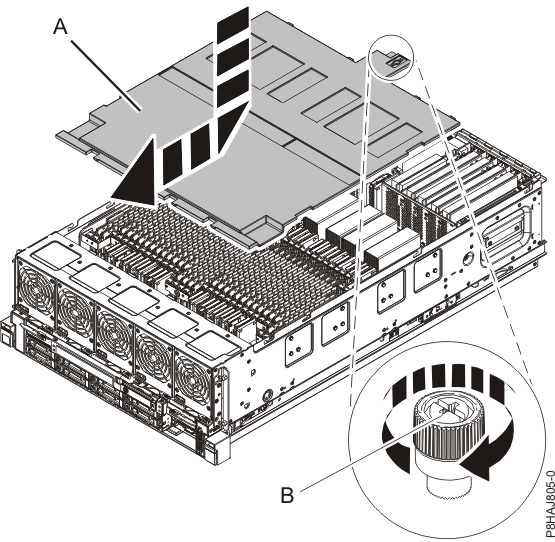 A

B

P8HAJ805-0