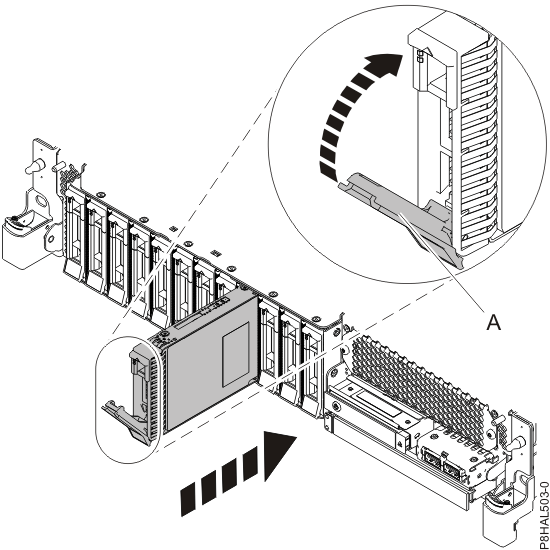 A

P8HAL503-0