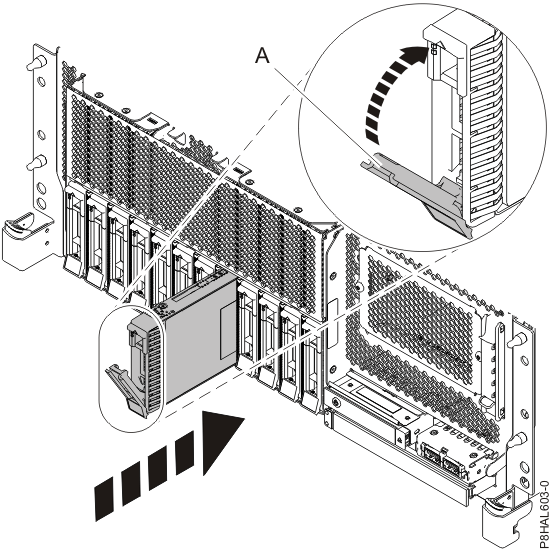 A

P8HAL603-0