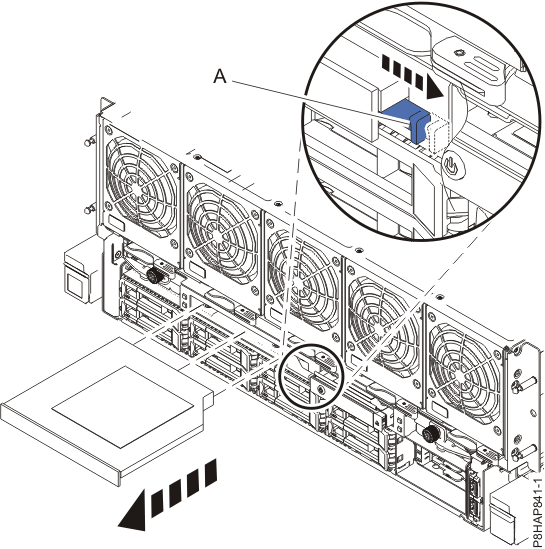 A

P8HAP841-1