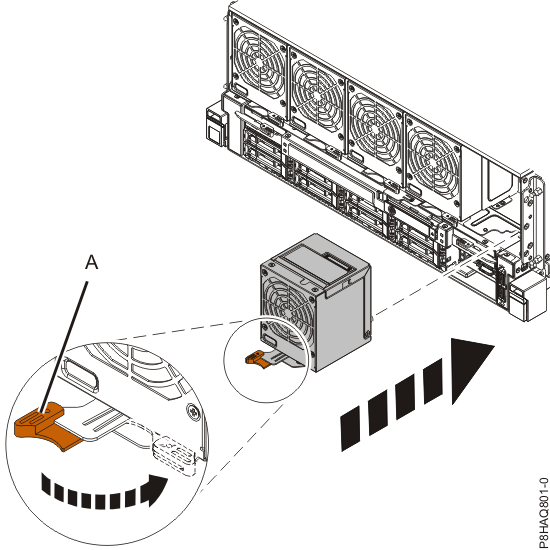 A

P8HAQ801-0